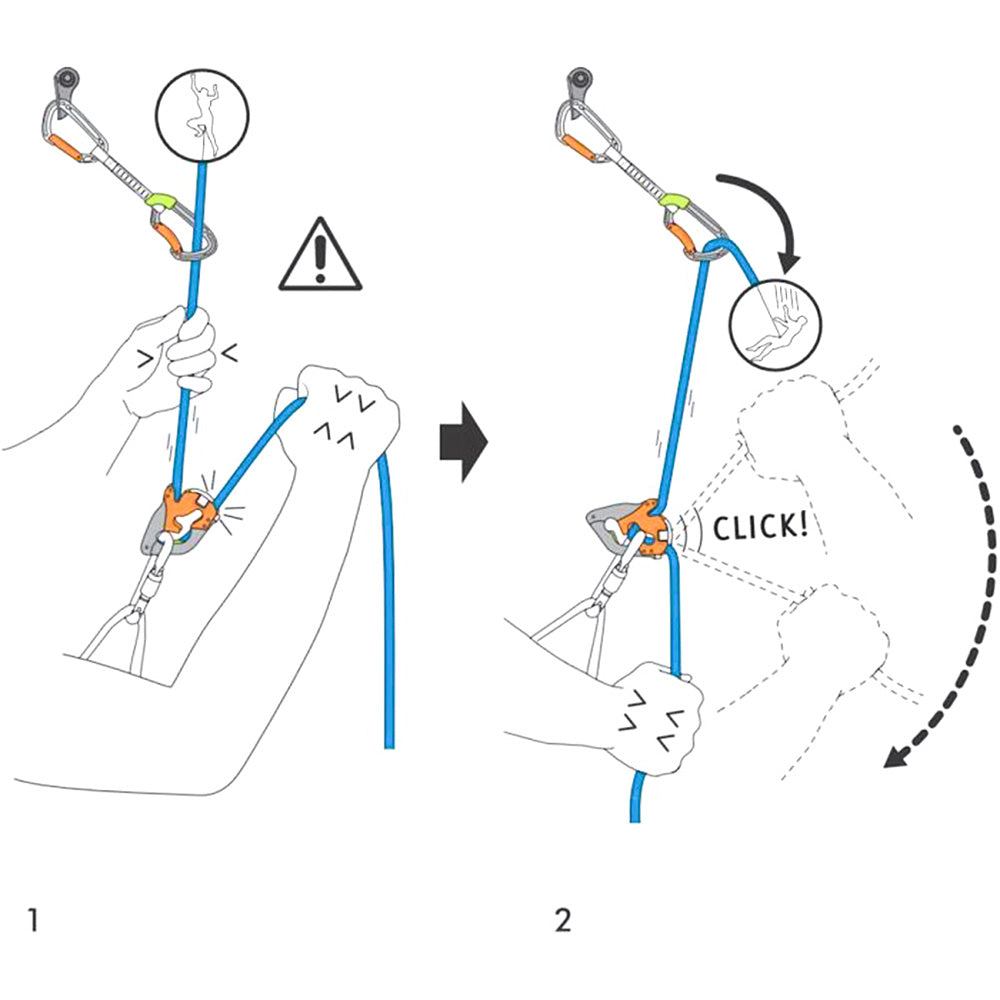 CLICK!

1

2