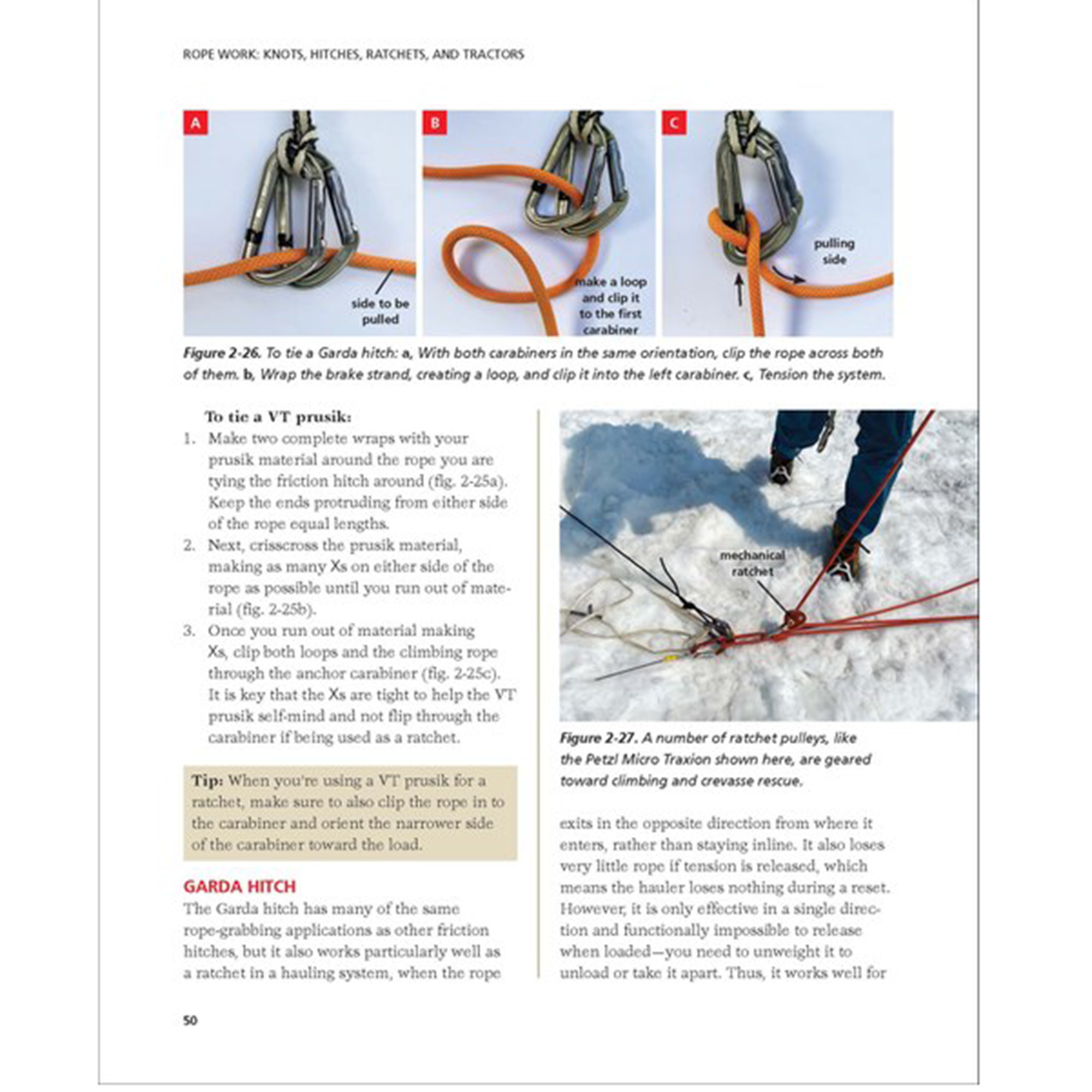 ROPE WORK: KNOTS, HITCHES, RATCHETS, AND TRACTORS

A

side to be pulled

B

make a loop and clip it to the first carabiner

C

pulling side

Figure 2-26. To tie a Garda hitch: a, With both carabiners in the same orientation, clip the rope across both of them. b, Wrap the brake strand, creating a loop, and clip it into the left carabiner. c, Tension the system.

To tie a VT prusik:

1. Make two complete wraps with your prusik material around the rope you are tying the friction hitch around (fig. 2-25a). Keep the ends protruding from either side of the rope equal lengths.
2. Next, crisscross the prusik material, making as many Xs on either side of the rope as possible until you run out of material (fig. 2-25b).
3. Once you run out of material making Xs, clip both loops and the climbing rope through the anchor carabiner (fig. 2-25c). It is key that the Xs are tight to help the VT prusik self-mind and not flip through the carabiner if being used as a ratchet.

Tip: When you're using a VT prusik for a ratchet, make sure to also clip the rope in to the carabiner and orient the narrower side of the carabiner toward the load.

GARDA HITCH

The Garda hitch has many of the same rope-grabbing applications as other friction hitches, but it also works particularly well as a ratchet in a hauling system, when the rope

mechanical ratchet

Figure 2-27. A number of ratchet pulleys, like the Petzl Micro Traxion shown here, are geared toward climbing and crevasse rescue.

exits in the opposite direction from where it enters, rather than staying inline. It also loses very little rope if tension is released, which means the hauler loses nothing during a reset. However, it is only effective in a single direction and functionally impossible to release when loaded—you need to unweight it to unload or take it apart. Thus, it works well for

50