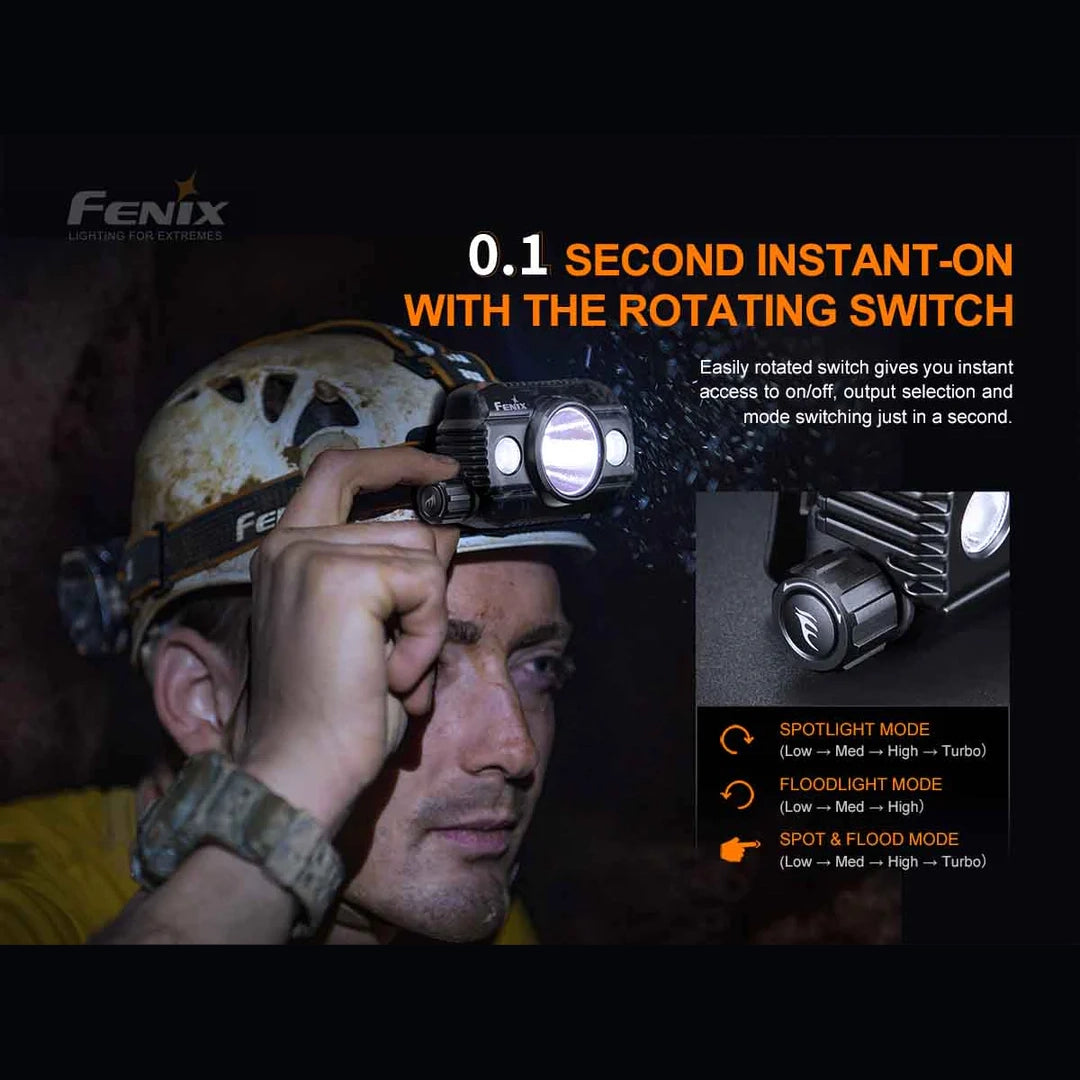 FENIX
LIGHTING FOR EXTREMES

0.1 SECOND INSTANT-ON WITH THE ROTATING SWITCH

Easily rotated switch gives you instant access to on/off, output selection and mode switching just in a second.

FENIX

Fe

SPOTLIGHT MODE
(Low → Med → High → Turbo)

FLOODLIGHT MODE
(Low → Med → High)

SPOT & FLOOD MODE
(Low → Med → High → Turbo)