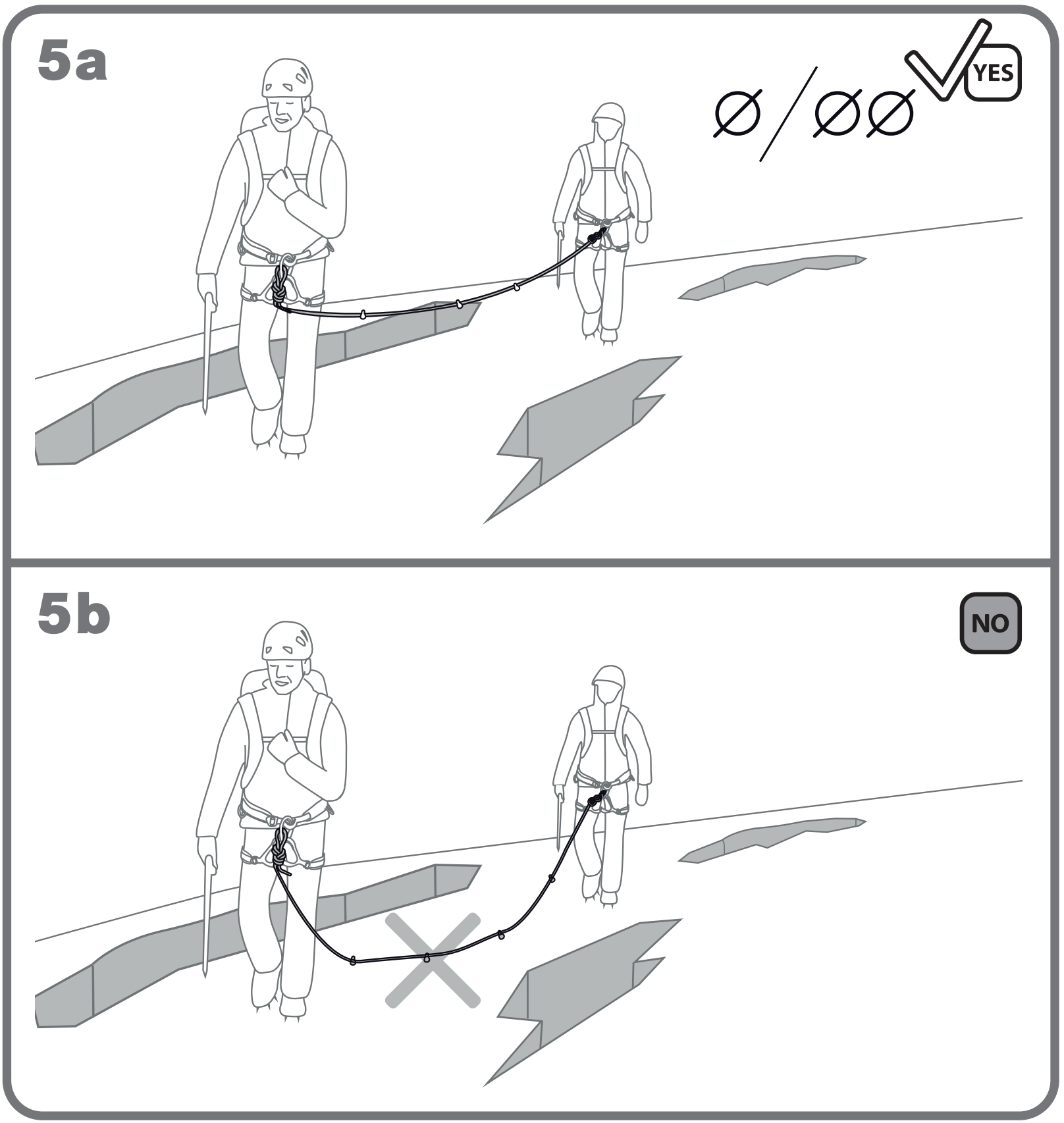 5a

Ø / ØØ

YES

5b

NO