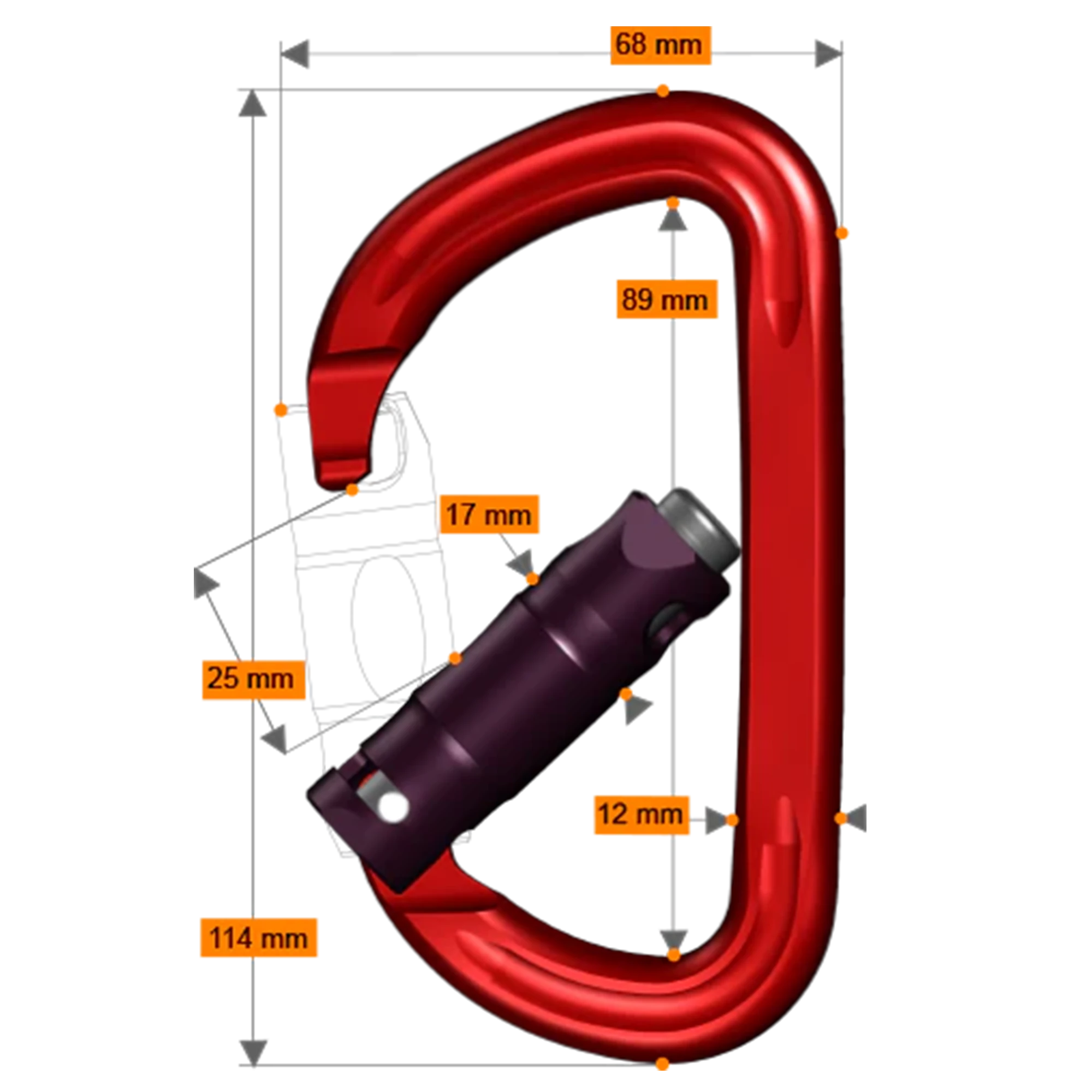 68 mm

89 mm

17 mm

25 mm

12 mm

114 mm