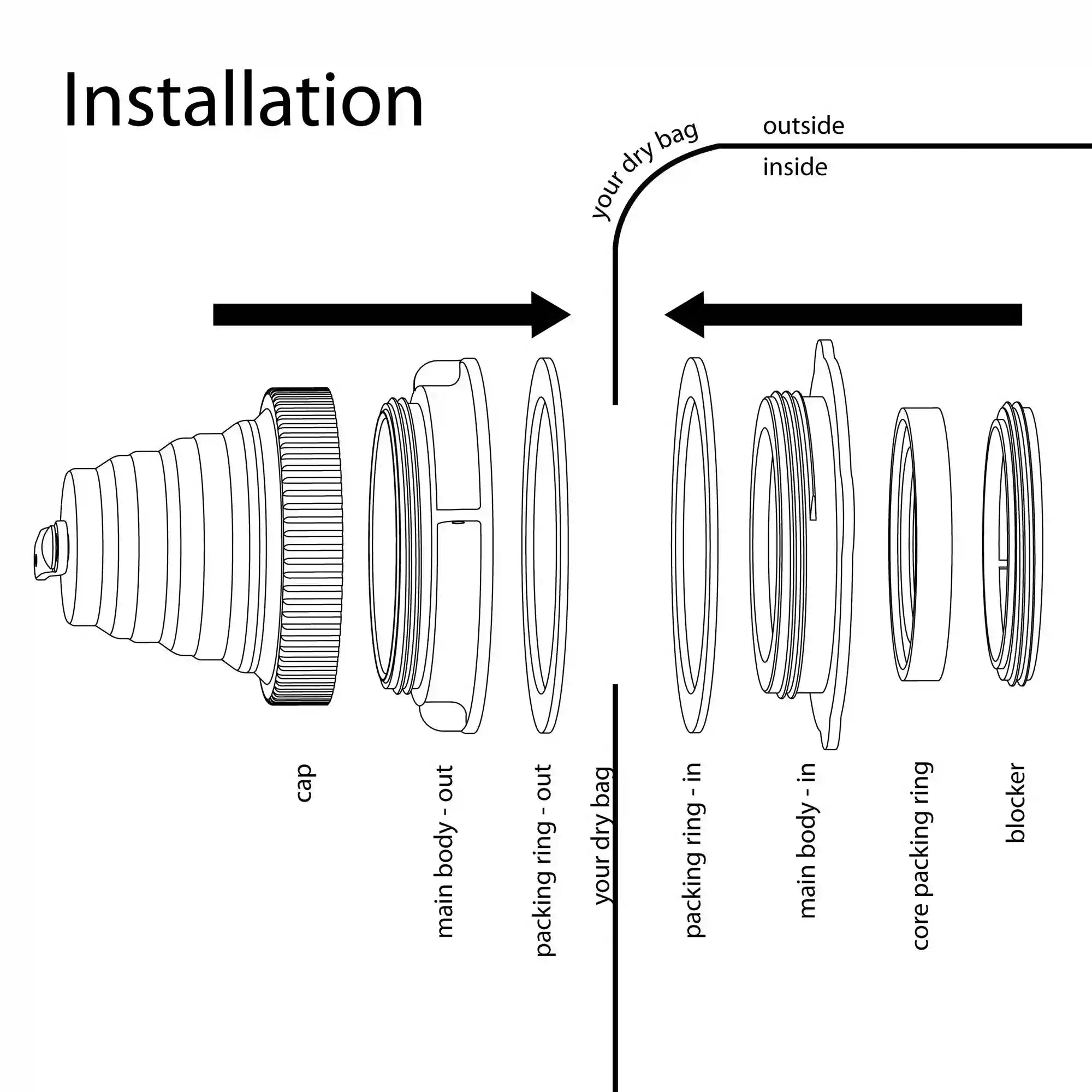 Installation

your dry bag

outside

inside

cap

main body - out

packing ring - out

your dry bag

packing ring - in

main body - in

core packing ring

blocker