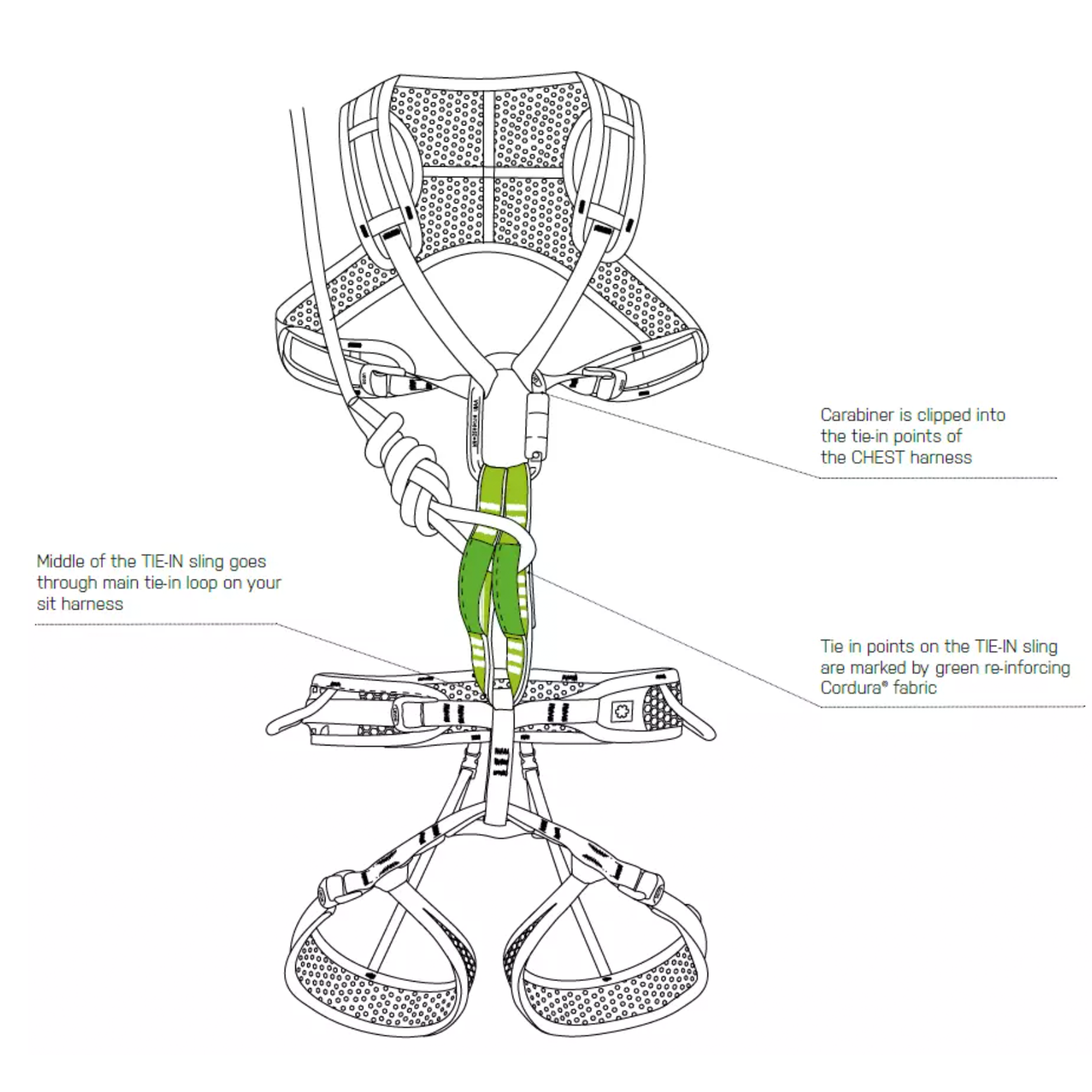 Carabiner is clipped into the tie-in points of the CHEST harness

Middle of the TIE-IN sling goes through main tie-in loop on your sit harness

Tie in points on the TIE-IN sling are marked by green re-inforcing Cordura® fabric